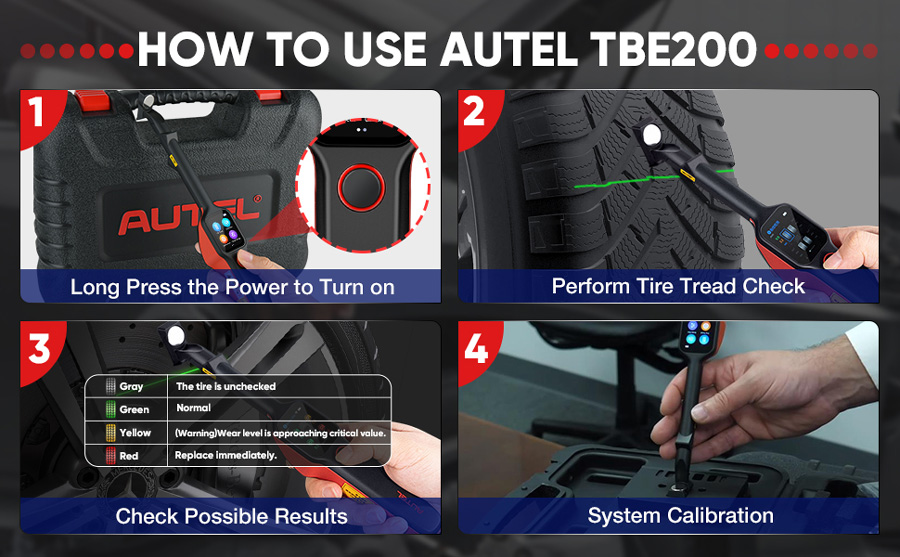 HOW TO USE AUTEL TBE200

1

AUTEL

Long Press the Power to Turn on

2

Perform Tire Tread Check

3

| Gray | The tire is unchecked |
|---|---|
| Green | Normal |
| Yellow | (Warning)Wear level is approaching critical value. |
| Red | Replace immediately. |

Check Possible Results

4

System Calibration